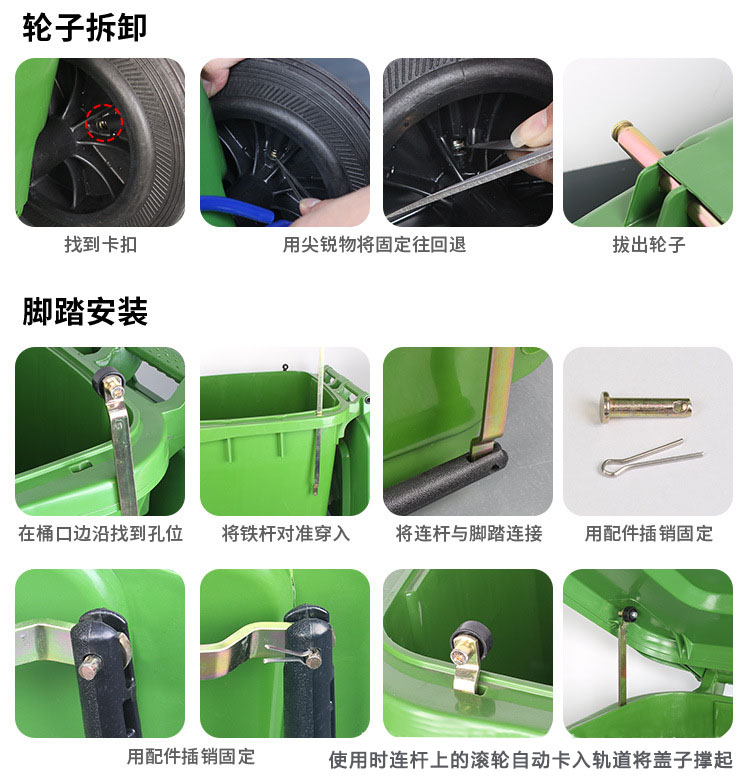 轮子拆卸

找到卡扣

用尖锐物将固定往回退

拔出轮子

脚踏安装

在桶口边沿找到孔位

将铁杆对准穿入

将连杆与脚踏连接

用配件插销固定

用配件插销固定

使用时连杆上的滚轮自动卡入轨道将盖子撑起