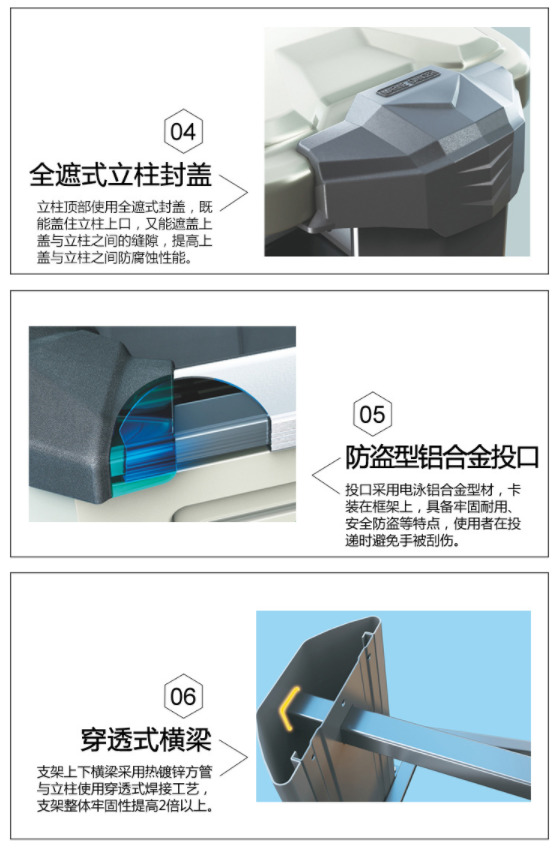 04

全遮式立柱封盖

立柱顶部使用全遮式封盖，既能盖住立柱上口，又能遮盖上盖与立柱之间的缝隙，提高上盖与立柱之间防腐蚀性能。

05

防盗型铝合金投口

投口采用电泳铝合金型材，卡装在框架上，具备牢固耐用、安全防盗等特点，使用者在投递时避免手被刮伤。

06

穿透式横梁

支架上下横梁采用热镀锌方管与立柱使用穿透式焊接工艺，支架整体牢固性提高2倍以上。