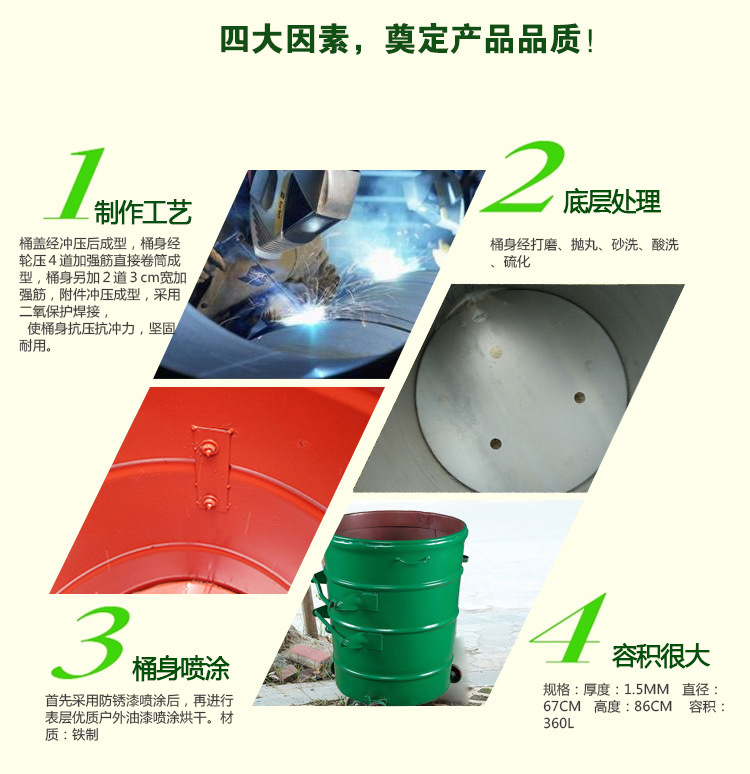 四大因素，奠定产品品质！

1 制作工艺

桶盖经冲压后成型，桶身经轮压4道加强筋直接卷筒成型，桶身另加2道3cm宽加强筋，附件冲压成型，采用二氧保护焊接，
使桶身抗压抗冲力，坚固耐用。

2 底层处理

桶身经打磨、抛丸、砂洗、酸洗、硫化

3 桶身喷涂

首先采用防锈漆喷涂后，再进行表层优质户外油漆喷涂烘干。材质：铁制

4 容积很大

规格：厚度：1.5MM 直径：67CM 高度：86CM 容积：360L