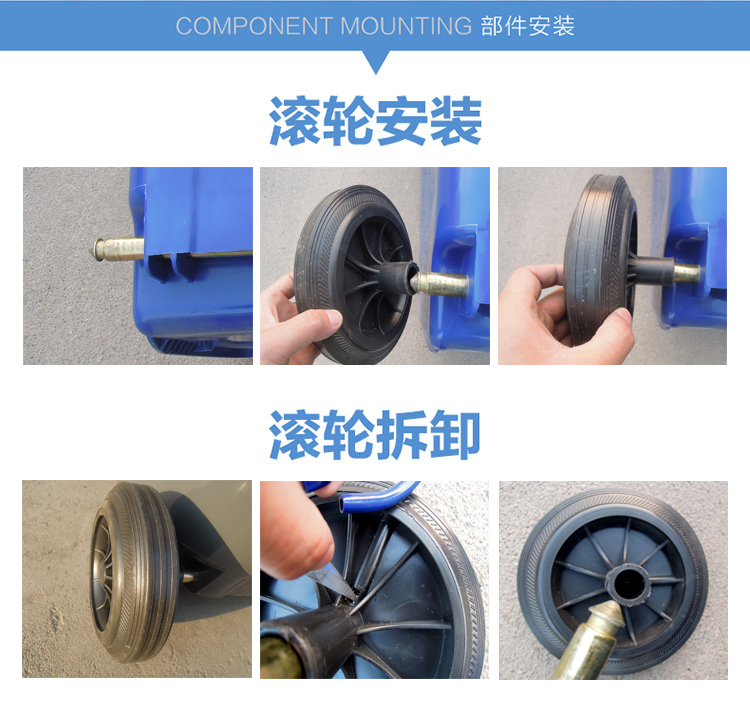 COMPONENT MOUNTING 部件安装

滚轮安装

滚轮拆卸